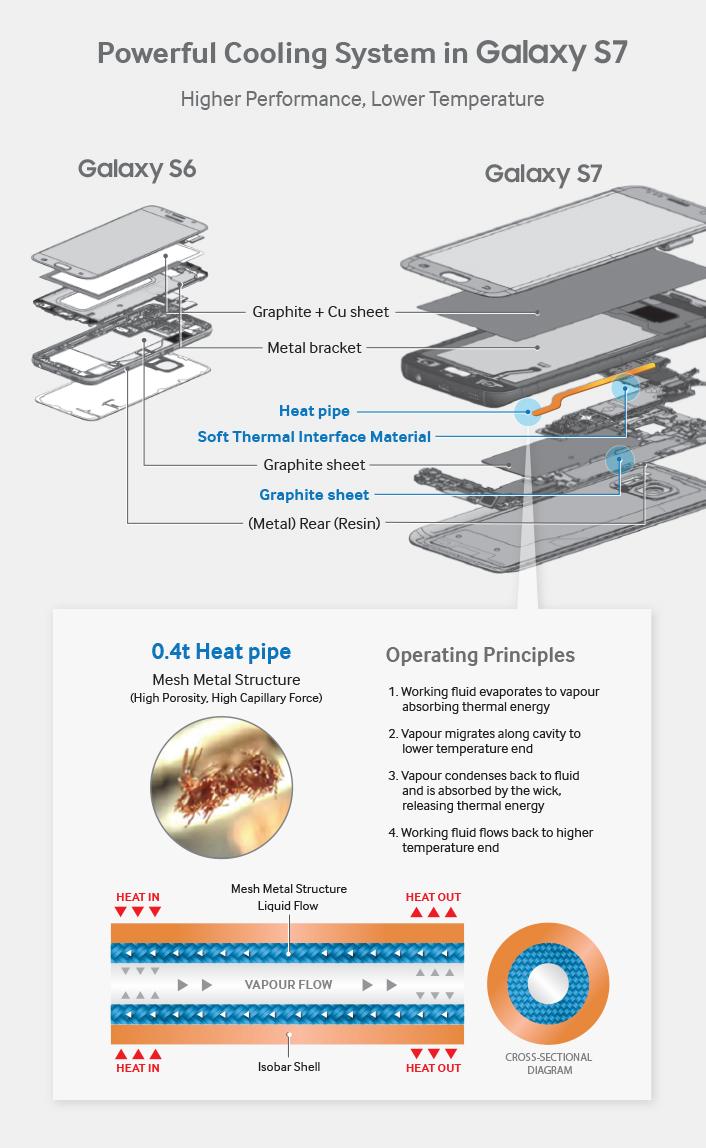 Powerful Cooling System in Galaxy S7

Higher Performance, Lower Temperature

Galaxy S6

Galaxy S7

Graphite + Cu sheet

Metal bracket

Heat pipe

Soft Thermal Interface Material

Graphite sheet

Graphite sheet

(Metal) Rear (Resin)

0.4t Heat pipe

Mesh Metal Structure
(High Porosity, High Capillary Force)

Operating Principles

1. Working fluid evaporates to vapour absorbing thermal energy

2. Vapour migrates along cavity to lower temperature end

3. Vapour condenses back to fluid and is absorbed by the wick, releasing thermal energy

4. Working fluid flows back to higher temperature end

HEAT IN

Mesh Metal Structure
Liquid Flow

HEAT OUT

VAPOUR FLOW

HEAT IN

Isobar Shell

HEAT OUT

CROSS-SECTIONAL DIAGRAM