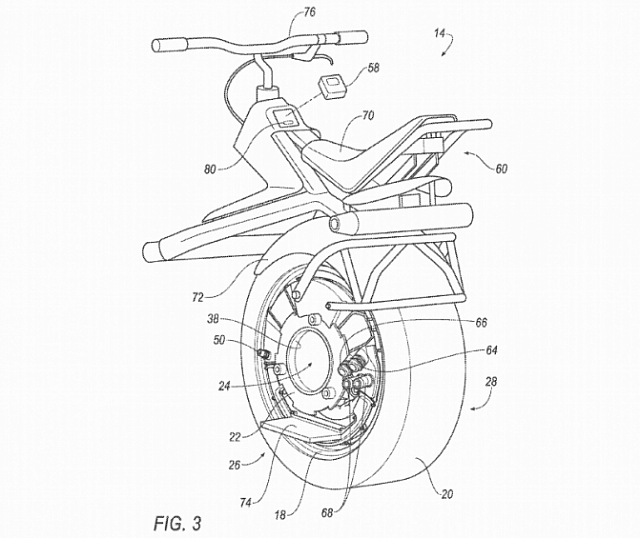 76
14
58
70
80
60
72
38
66
50
64
24
28
22
26
74
18
68
20
FIG. 3